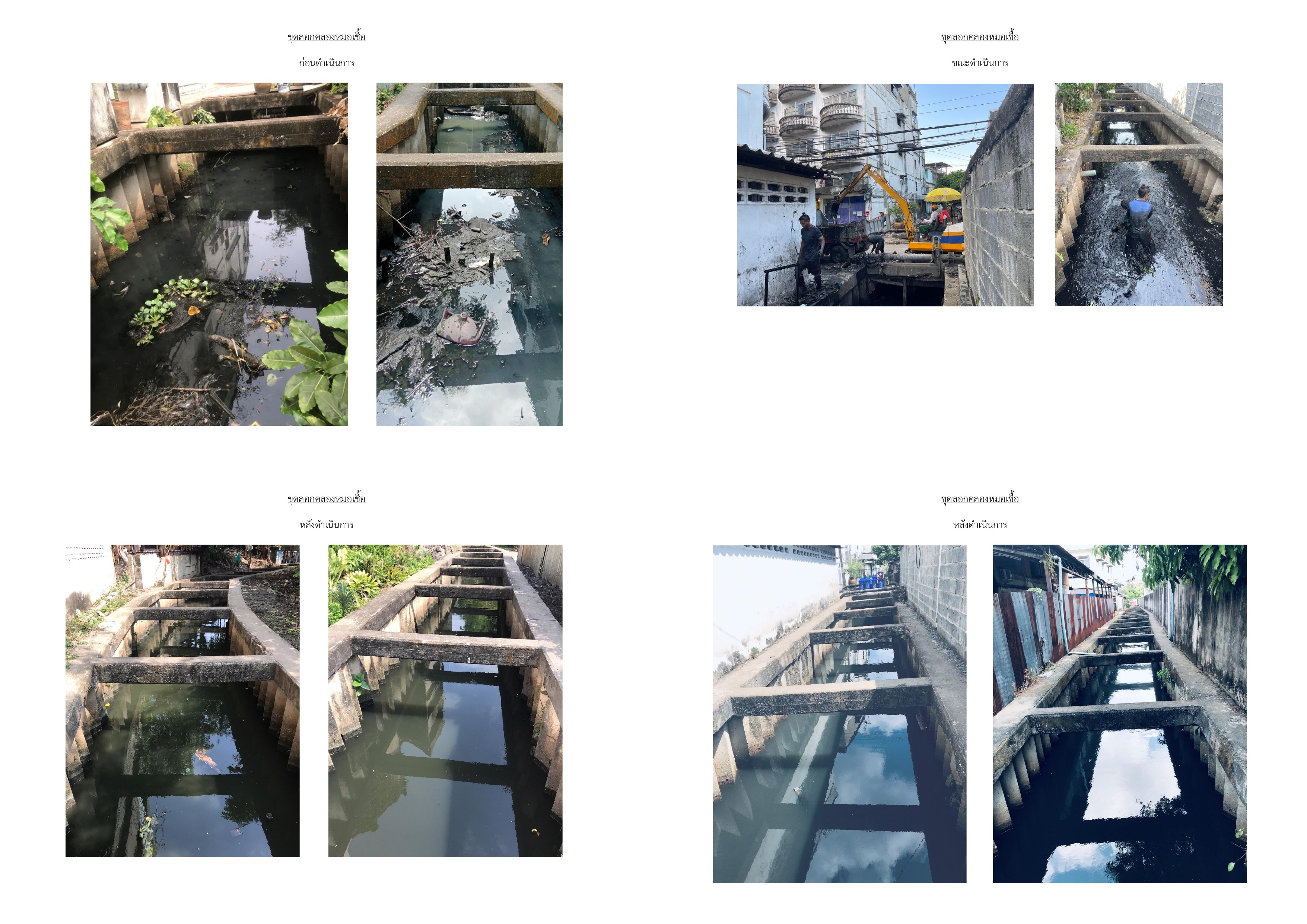 ขุดลอกคลองหมอเชื้อ

ก่อนดำเนินการ

ขุดลอกคลองหมอเชื้อ

ขณะดำเนินการ

ขุดลอกคลองหมอเชื้อ

หลังดำเนินการ

ขุดลอกคลองหมอเชื้อ

หลังดำเนินการ